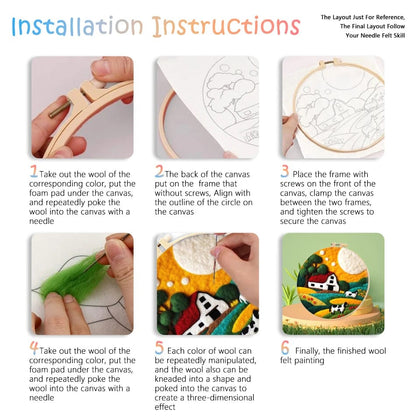 Installation Instructions

The Layout Just For Reference, The Final Layout Follow Your Needle Felt Skill

1 Take out the wool of the corresponding color, put the foam pad under the canvas, and repeatedly poke the wool into the canvas with a needle

2 The back of the canvas put on the frame that without screws, Align with the outline of the circle on the canvas

3 Place the frame with screws on the front of the canvas, clamp the canvas between the two frames, and tighten the screws to secure the canvas

4 Take out the wool of the corresponding color, put the foam pad under the canvas, and repeatedly poke the wool into the canvas with a needle

5 Each color of wool can be repeatedly manipulated, and the wool also can be kneaded into a shape and poked into the canvas to create a three-dimensional effect

6 Finally, the finished wool felt painting