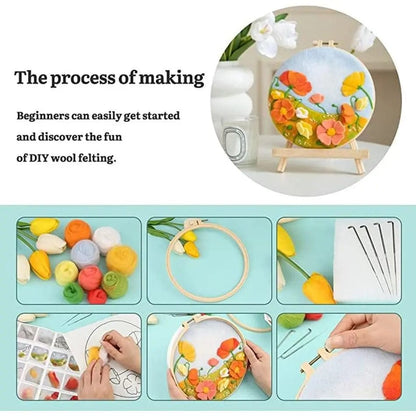 The process of making

Beginners can easily get started and discover the fun of DIY wool felting.