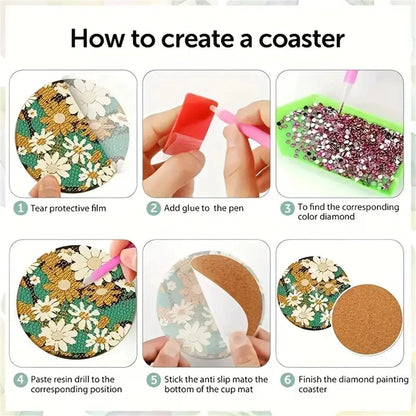 How to create a coaster

1 Tear protective film

2 Add glue to the pen

3 To find the corresponding color diamond

4 Paste resin drill to the corresponding position

5 Stick the anti slip mato the bottom of the cup mat

6 Finish the diamond painting coaster