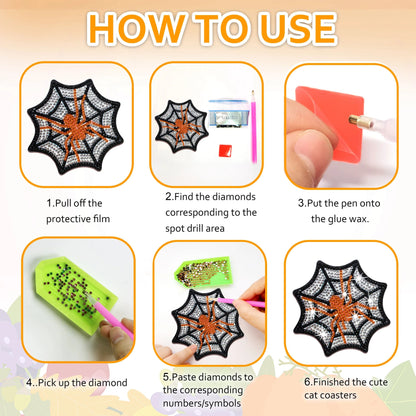 HOW TO USE

1.Pull off the protective film

2.Find the diamonds corresponding to the spot drill area

3.Put the pen onto the glue wax.

4..Pick up the diamond

5.Paste diamonds to the corresponding numbers/symbols

6.Finished the cute cat coasters