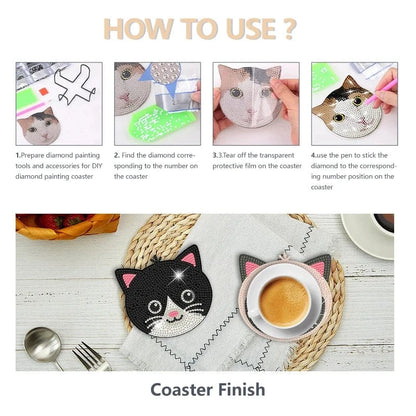 HOW TO USE ?

1.Prepare diamond painting tools and accessories for DIY diamond painting coaster

2. Find the diamond corresponding to the number on the coaster

3.3.Tear off the transparent protective film on the coaster

4.use the pen to stick the diamond to the corresponding number position on the coaster

Coaster Finish