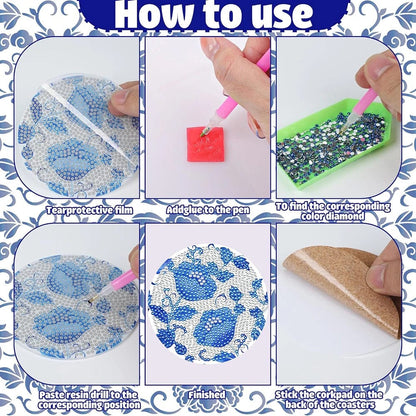 How to use

Tearprotective film

Addglue to the pen

TO find the corresponding color diamond

Paste resin drill to the corresponding position

Finished

Stick the corkpad on the back of the coasters