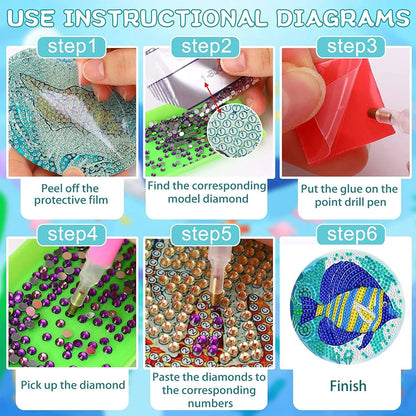 USE INSTRUCTIONAL DIAGRAMS

step1

Peel off the protective film

step2

Find the corresponding model diamond

step3

Put the glue on the point drill pen

step4

Pick up the diamond

step5

Paste the diamonds to the corresponding numbers

step6

Finish