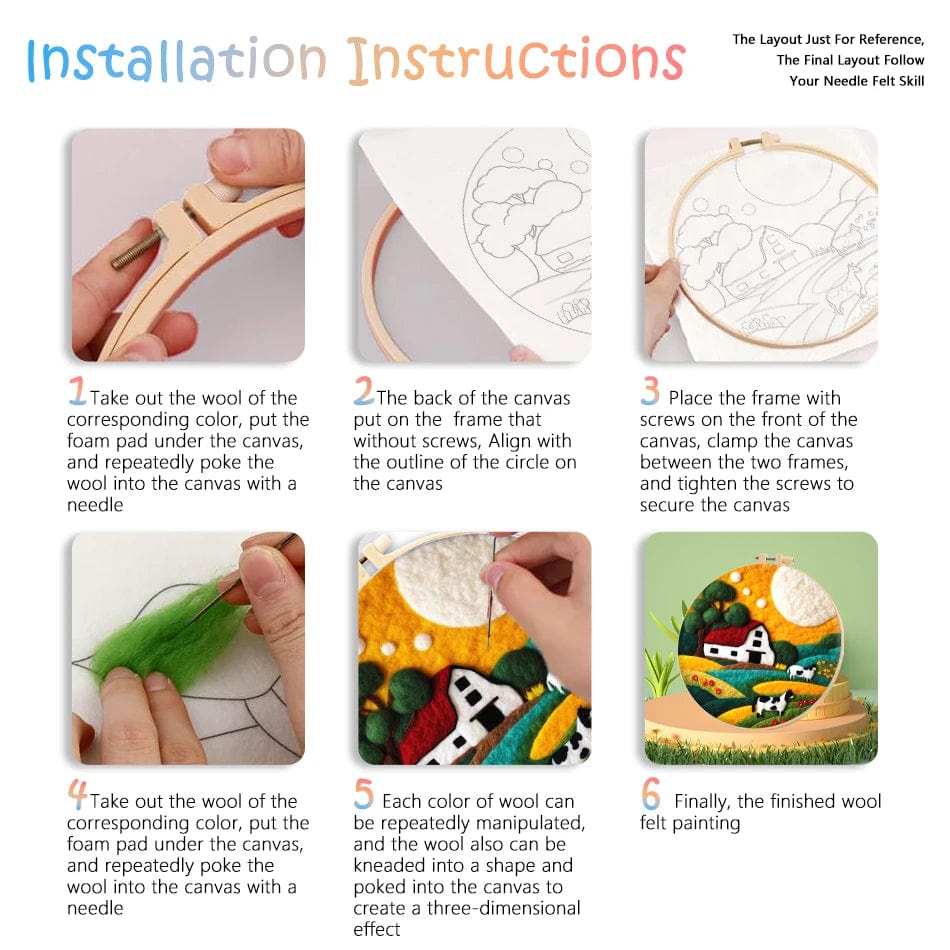 Installation Instructions

The Layout Just For Reference, The Final Layout Follow Your Needle Felt Skill

1 Take out the wool of the corresponding color, put the foam pad under the canvas, and repeatedly poke the wool into the canvas with a needle

2 The back of the canvas put on the frame that without screws, Align with the outline of the circle on the canvas

3 Place the frame with screws on the front of the canvas, clamp the canvas between the two frames, and tighten the screws to secure the canvas

4 Take out the wool of the corresponding color, put the foam pad under the canvas, and repeatedly poke the wool into the canvas with a needle

5 Each color of wool can be repeatedly manipulated, and the wool also can be kneaded into a shape and poked into the canvas to create a three-dimensional effect

6 Finally, the finished wool felt painting