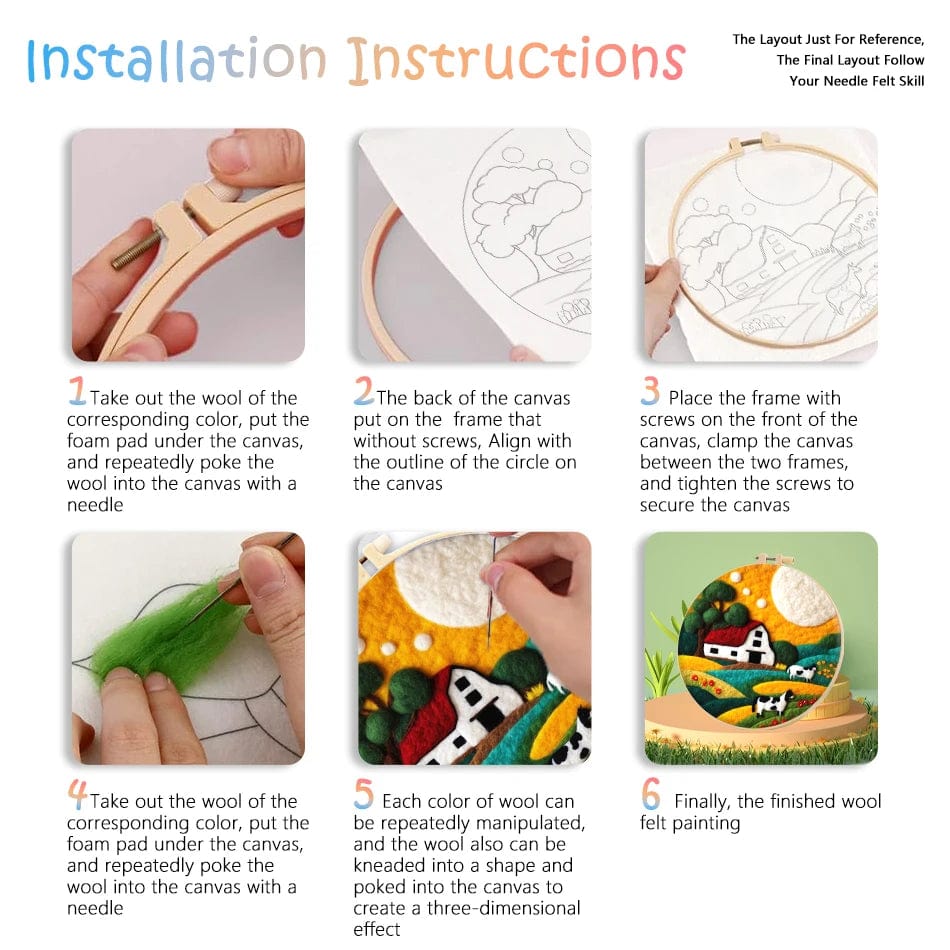 Installation Instructions

The Layout Just For Reference, The Final Layout Follow Your Needle Felt Skill

1 Take out the wool of the corresponding color, put the foam pad under the canvas, and repeatedly poke the wool into the canvas with a needle

2 The back of the canvas put on the frame that without screws, Align with the outline of the circle on the canvas

3 Place the frame with screws on the front of the canvas, clamp the canvas between the two frames, and tighten the screws to secure the canvas

4 Take out the wool of the corresponding color, put the foam pad under the canvas, and repeatedly poke the wool into the canvas with a needle

5 Each color of wool can be repeatedly manipulated, and the wool also can be kneaded into a shape and poked into the canvas to create a three-dimensional effect

6 Finally, the finished wool felt painting