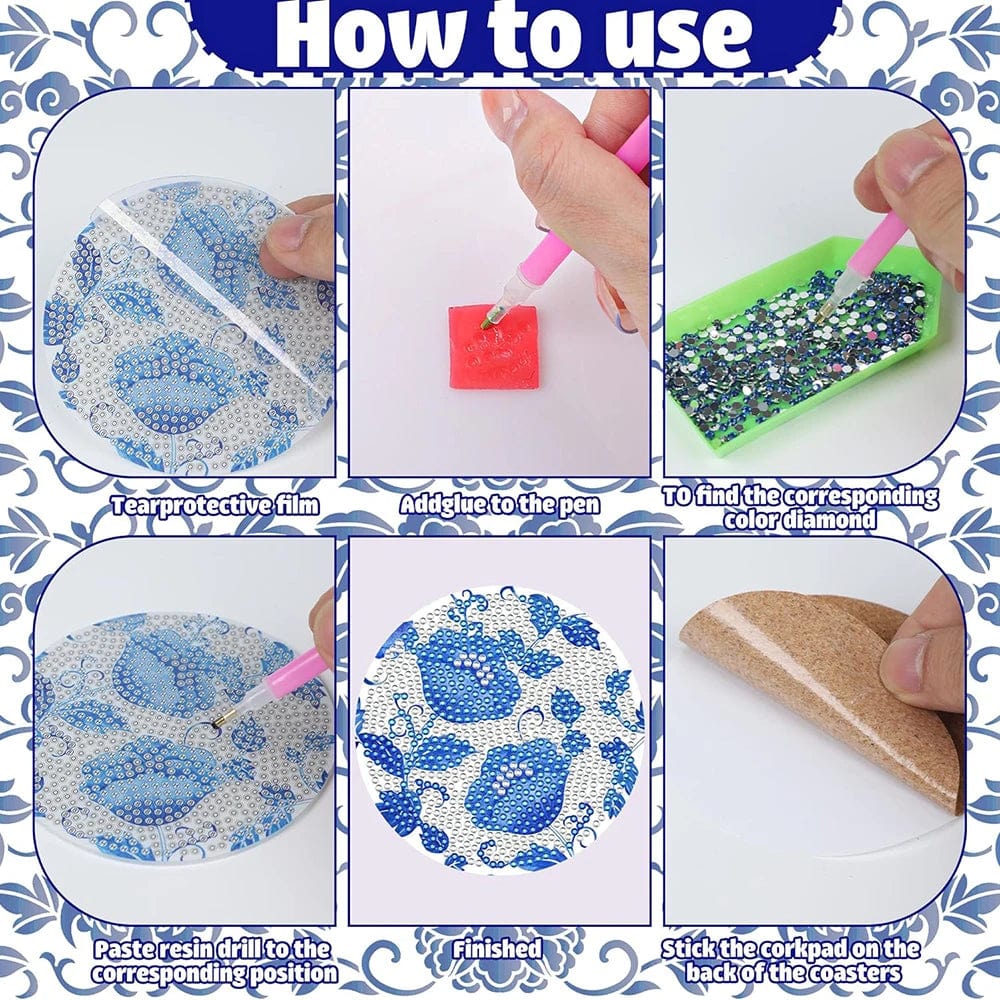 How to use

Tearprotective film

Addglue to the pen

TO find the corresponding color diamond

Paste resin drill to the corresponding position

Finished

Stick the corkpad on the back of the coasters